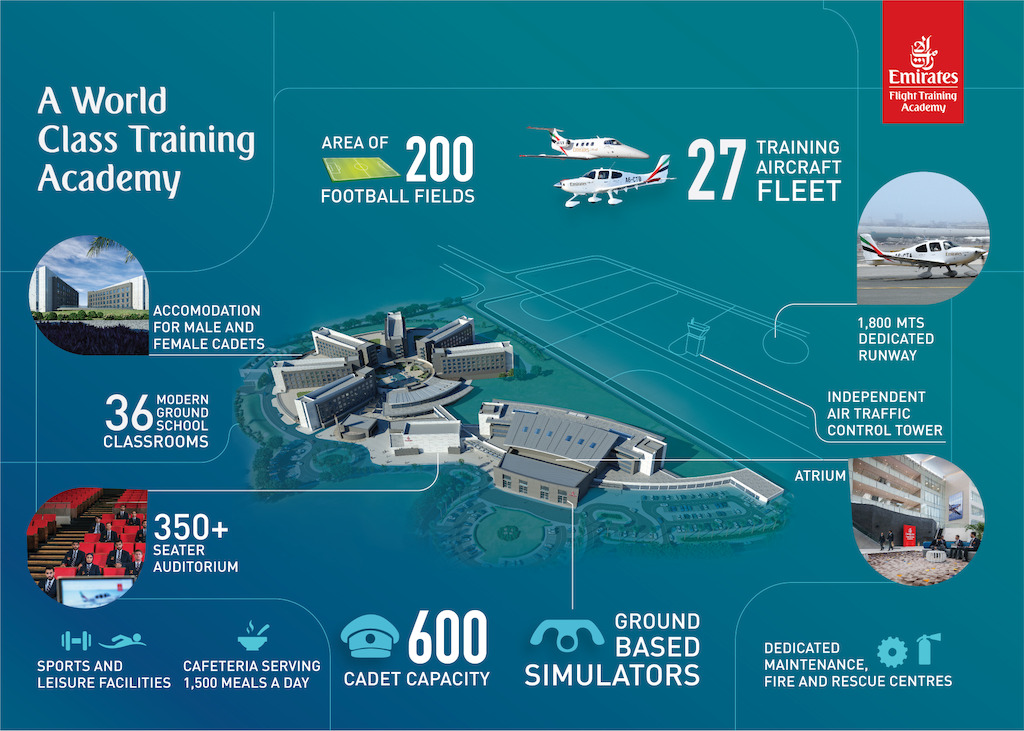 A World Class Training Academy

Emirates
Flight Training Academy

AREA OF 200 FOOTBALL FIELDS

27 TRAINING AIRCRAFT FLEET

ACCOMODATION FOR MALE AND FEMALE CADETS

1,800 MTS DEDICATED RUNWAY

36 MODERN GROUND SCHOOL CLASSROOMS

INDEPENDENT AIR TRAFFIC CONTROL TOWER

ATRIUM

350+ SEATER AUDITORIUM

SPORTS AND LEISURE FACILITIES

CAFETERIA SERVING 1,500 MEALS A DAY

600 CADET CAPACITY

GROUND BASED SIMULATORS

DEDICATED MAINTENANCE, FIRE AND RESCUE CENTRES